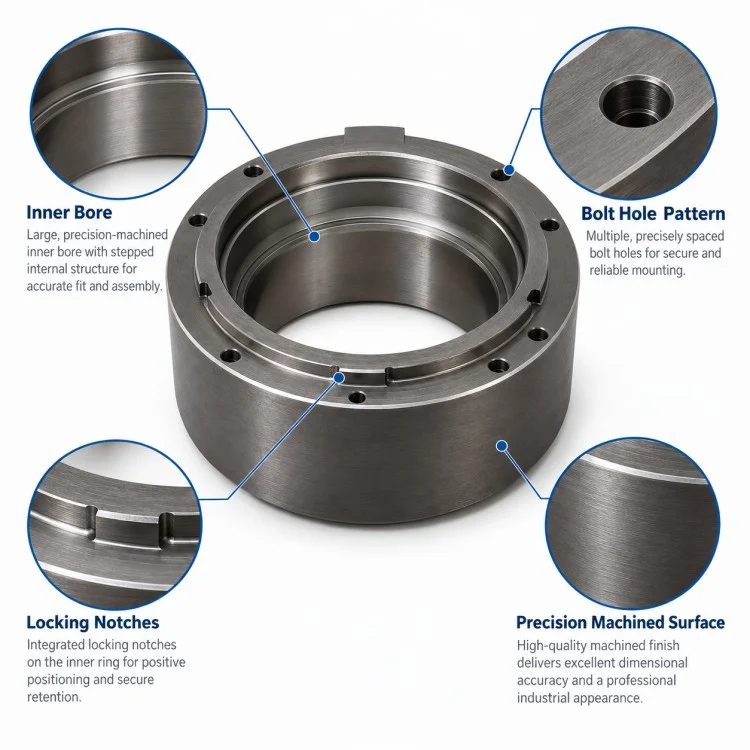 Inner Bore
Large, precision-machined inner bore with stepped internal structure for accurate fit and assembly.

Bolt Hole Pattern
Multiple, precisely spaced bolt holes for secure and reliable mounting.

Locking Notches
Integrated locking notches on the inner ring for positive positioning and secure retention.

Precision Machined Surface
High-quality machined finish delivers excellent dimensional accuracy and a professional industrial appearance.