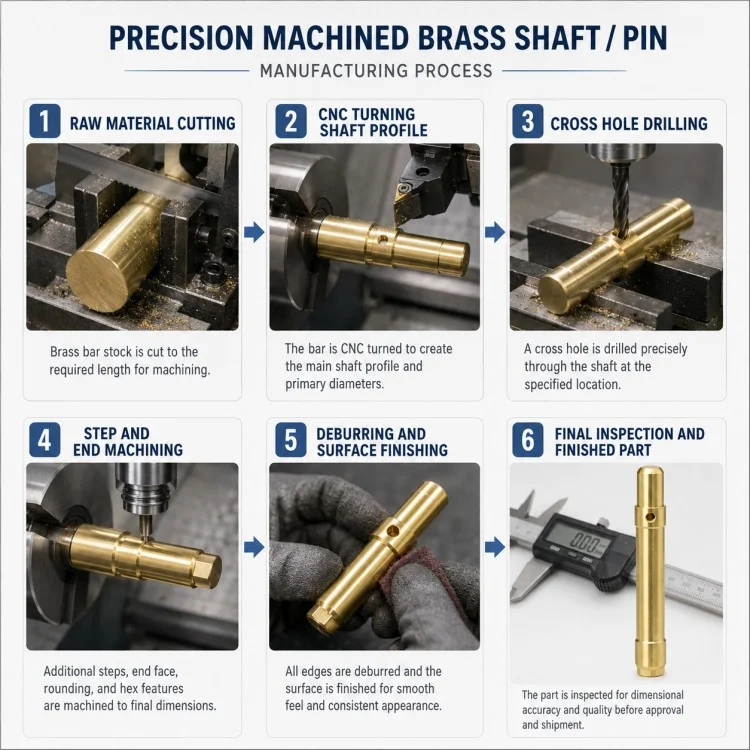 PRECISION MACHINED BRASS SHAFT / PIN

MANUFACTURING PROCESS

1 RAW MATERIAL CUTTING

Brass bar stock is cut to the required length for machining.

2 CNC TURNING SHAFT PROFILE

The bar is CNC turned to create the main shaft profile and primary diameters.

3 CROSS HOLE DRILLING

A cross hole is drilled precisely through the shaft at the specified location.

4 STEP AND END MACHINING

Additional steps, end face, rounding, and hex features are machined to final dimensions.

5 DEBURRING AND SURFACE FINISHING

All edges are deburred and the surface is finished for smooth feel and consistent appearance.

6 FINAL INSPECTION AND FINISHED PART

0.00

The part is inspected for dimensional accuracy and quality before approval and shipment.