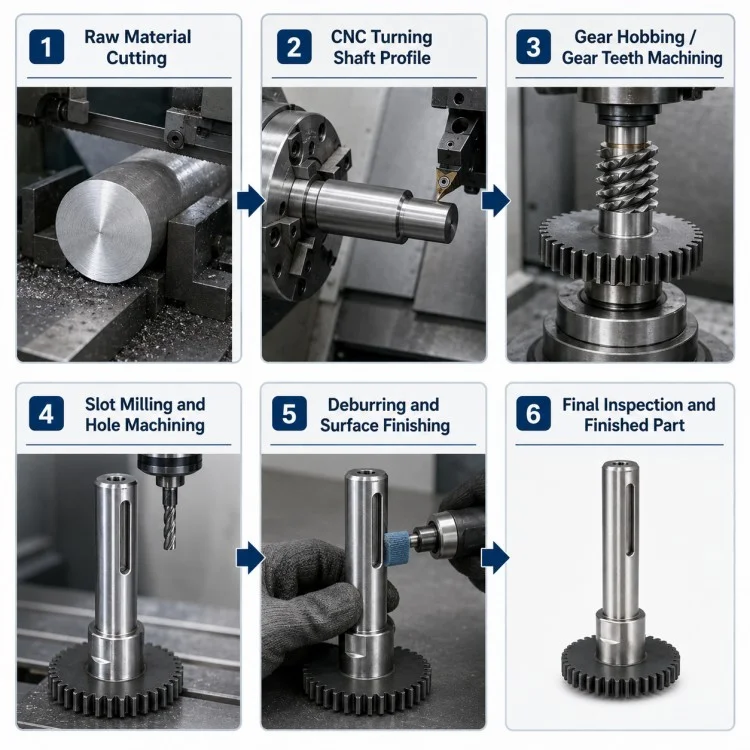 1 Raw Material Cutting

2 CNC Turning Shaft Profile

3 Gear Hobbing / Gear Teeth Machining

4 Slot Milling and Hole Machining

5 Deburring and Surface Finishing

6 Final Inspection and Finished Part